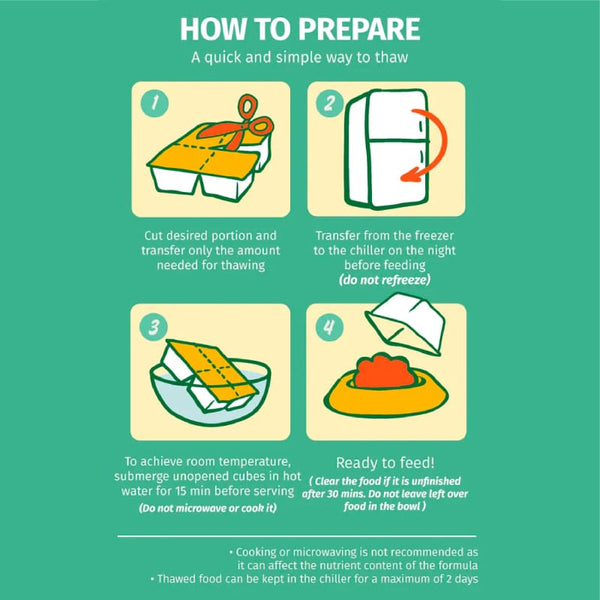 HOW TO PREPARE
A quick and simple way to thaw

1

Cut desired portion and transfer only the amount needed for thawing

2

Transfer from the freezer to the chiller on the night before feeding
(do not refreeze)

3

To achieve room temperature, submerge unopened cubes in hot water for 15 min before serving
(Do not microwave or cook it)

4

Ready to feed!
( Clear the food if it is unfinished after 30 mins. Do not leave left over food in the bowl )

• Cooking or microwaving is not recommended as it can affect the nutrient content of the formula
• Thawed food can be kept in the chiller for a maximum of 2 days